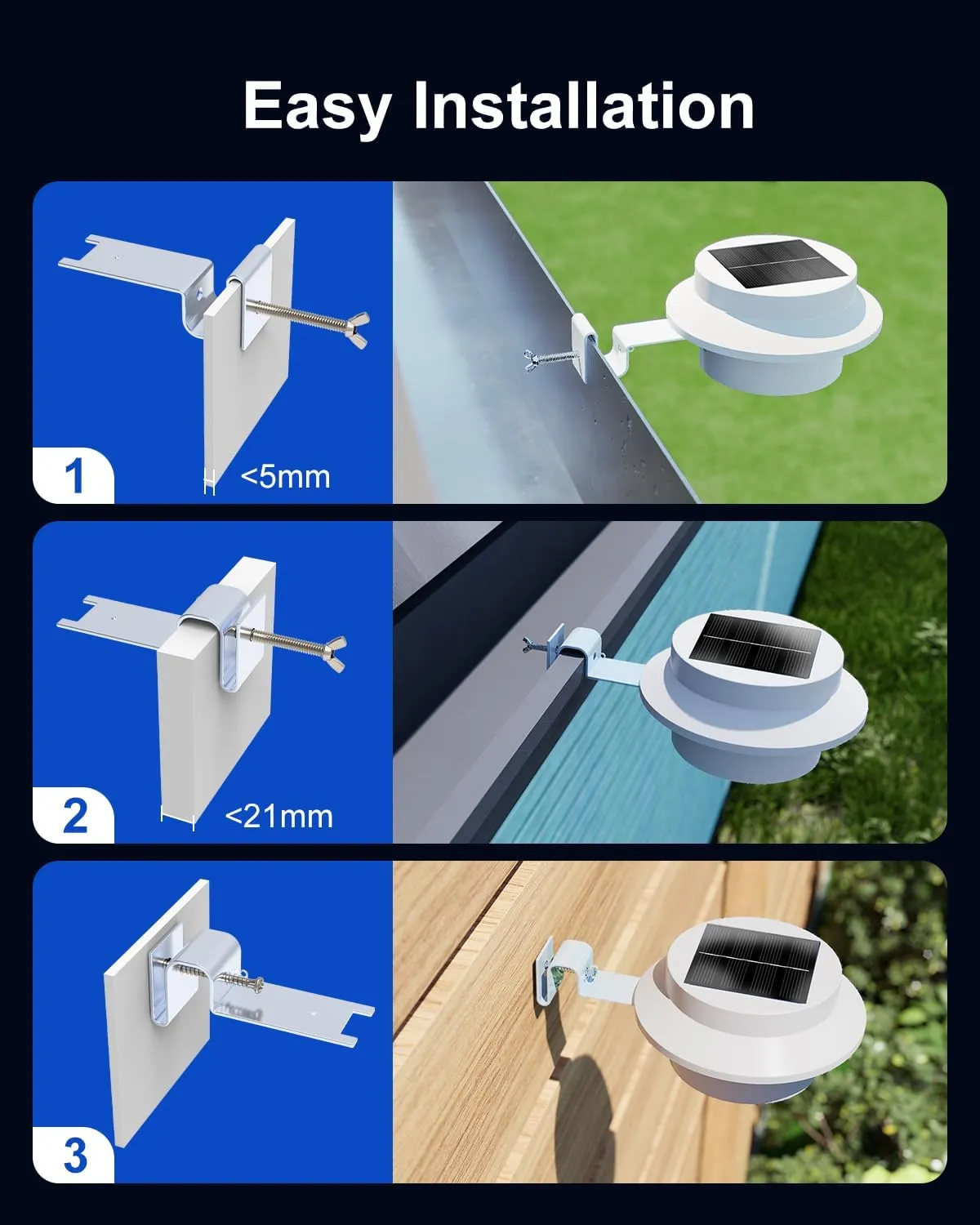 Easy Installation

1

<5mm

2

<21mm

3